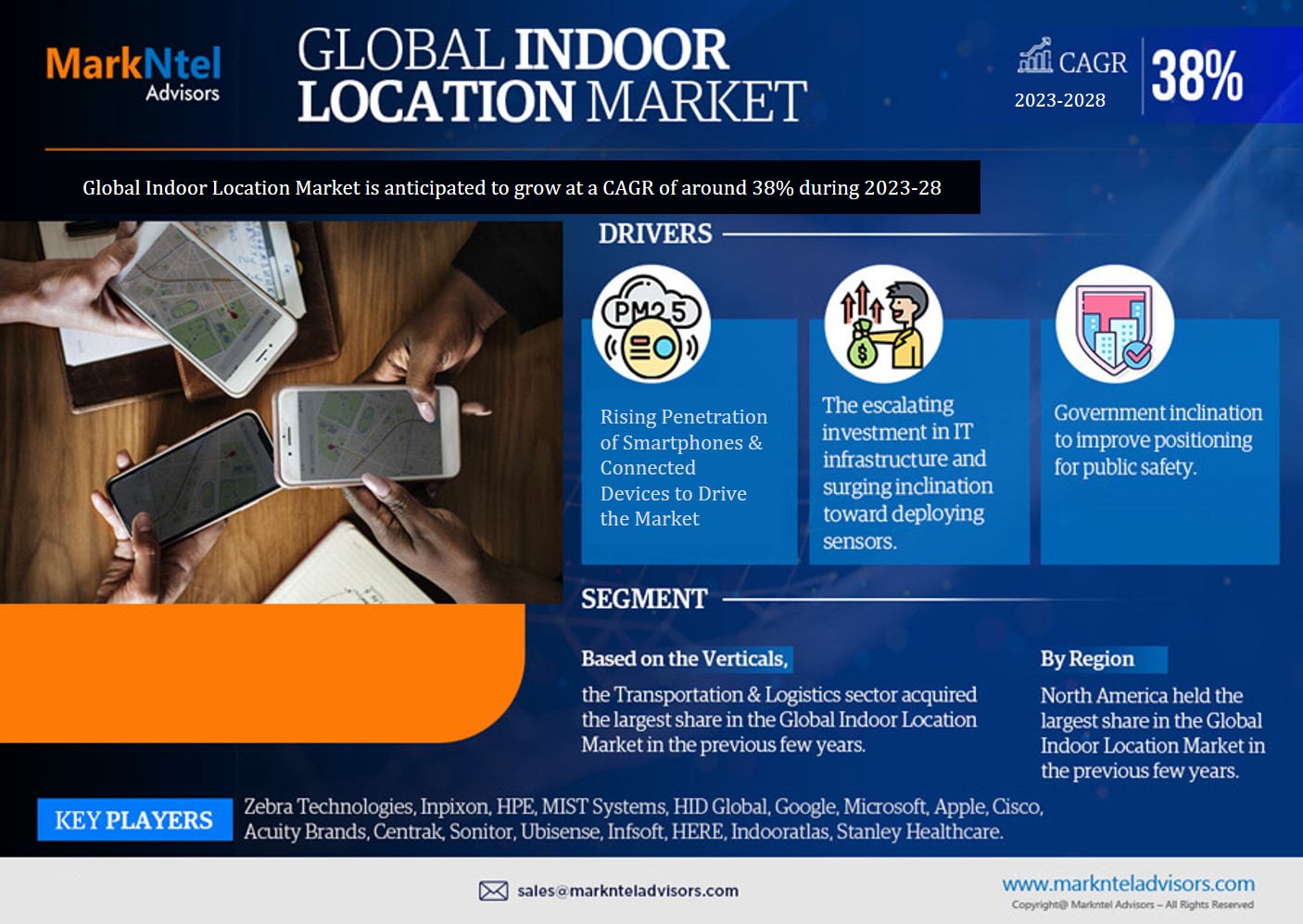 MarkNtel Advisors

GLOBAL INDOOR LOCATION MARKET

CAGR 2023-2028 38%

Global Indoor Location Market is anticipated to grow at a CAGR of around 38% during 2023-28

DRIVERS

PM2.5

Rising Penetration of Smartphones & Connected Devices to Drive the Market

The escalating investment in IT infrastructure and surging inclination toward deploying sensors.

Government inclination to improve positioning for public safety.

SEGMENT

Based on the Verticals,

the Transportation & Logistics sector acquired the largest share in the Global Indoor Location Market in the previous few years.

By Region

North America held the largest share in the Global Indoor Location Market in the previous few years.

KEY PLAYERS

Zebra Technologies, Inpixon, HPE, MIST Systems, HID Global, Google, Microsoft, Apple, Cisco, Acuity Brands, Centrak, Sonitor, Ubisense, Infsoft, HERE, Indooratlas, Stanley Healthcare.

sales@marknteladvisors.com

www.marknteladvisors.com

Copyright@ Markntel Advisors – All Rights Reserved