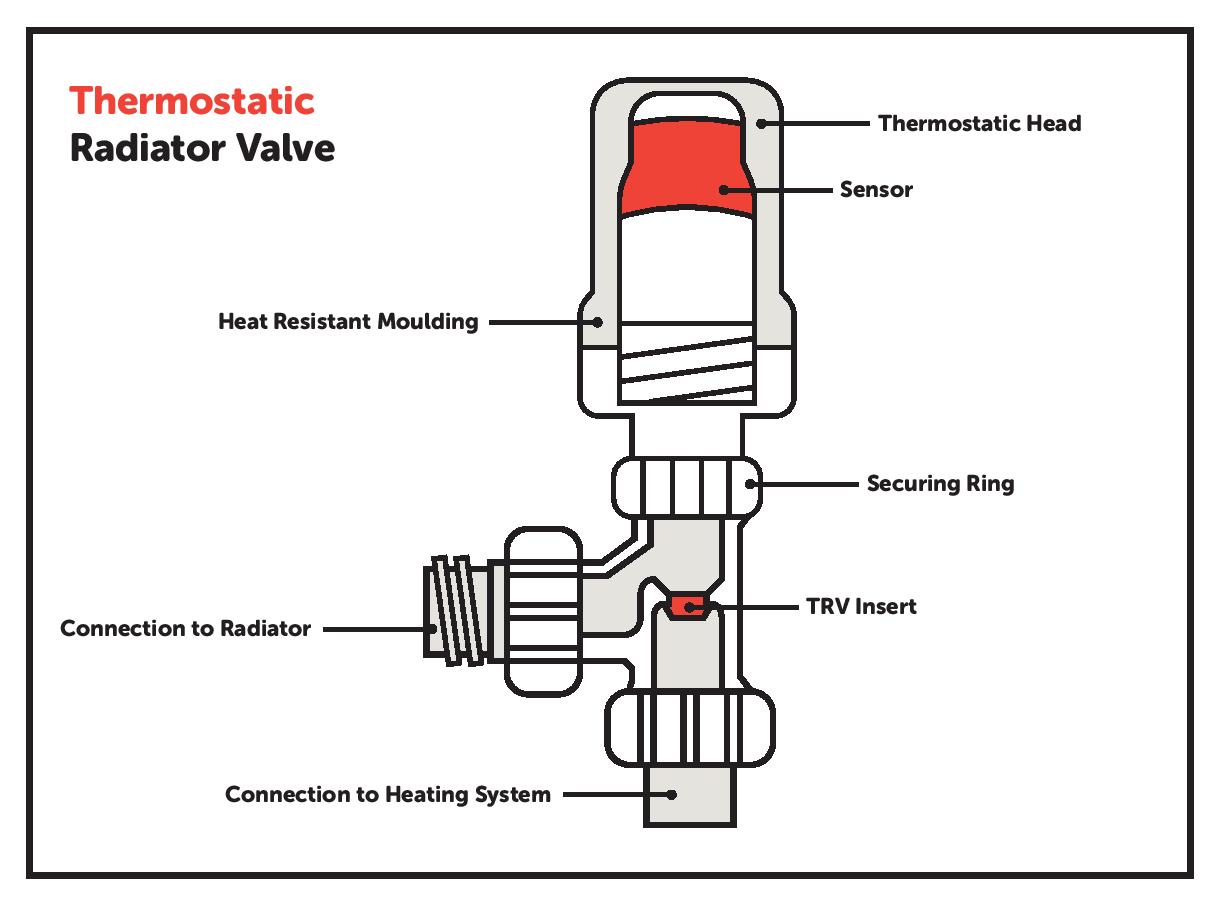 Thermostatic
Radiator Valve

Thermostatic Head

Sensor

Heat Resistant Moulding

Securing Ring

TRV Insert

Connection to Radiator

Connection to Heating System